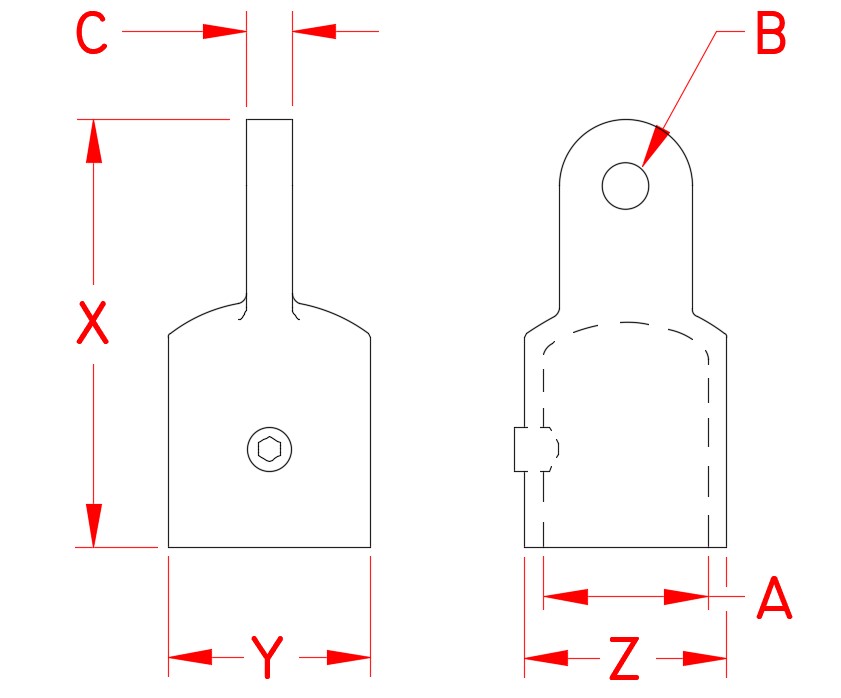 C
B
X
A
Y
Z